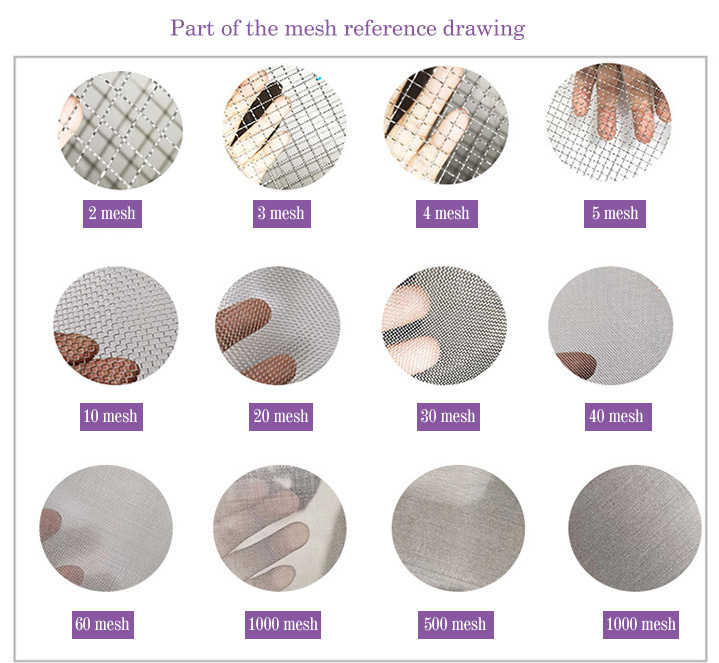 Part of the mesh reference drawing

2 mesh

3 mesh

4 mesh

5 mesh

10 mesh

20 mesh

30 mesh

40 mesh

60 mesh

1000 mesh

500 mesh

1000 mesh