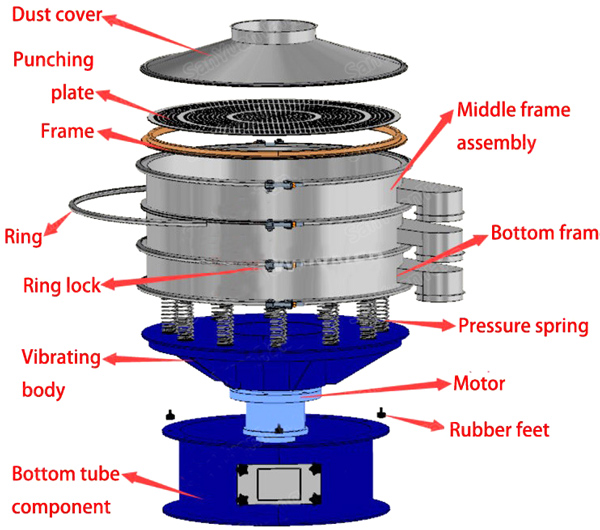 Dust cover

Punching plate

Frame

Middle frame assembly

Ring

Bottom fram

Ring lock

Pressure spring

Vibrating body

Motor

Rubber feet

Bottom tube component

Sanyuan