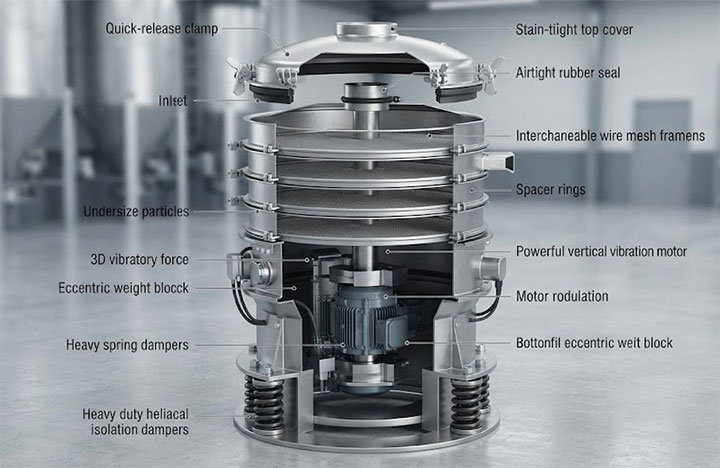 Quick-release clamp
Inlet
Undersize particles
3D vibratory force
Eccentric weight blocck
Heavy spring dampers
Heavy duty heliacal isolation dampers

Stain-tiight top cover
Airtight rubber seal
Interchaneable wire mesh framens
Spacer rings
Powerful vertical vibration motor
Motor rodulation
Bottonfil eccentric weit block